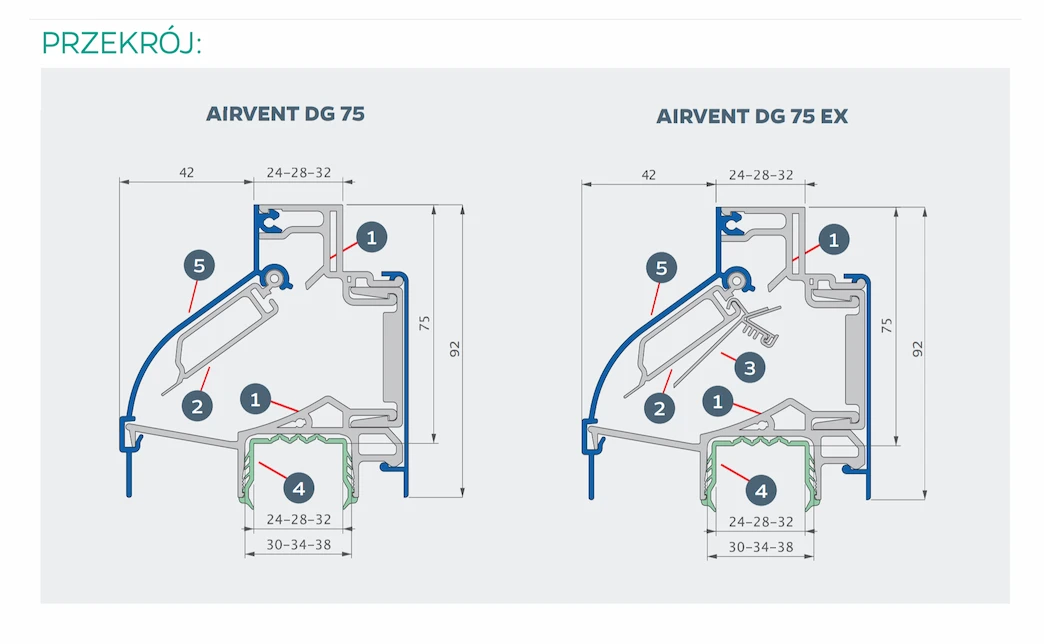 PRZEKRÓJ:

AIRVENT DG 75

42
24–28–32
1
5
75
92
2
1
4
24–28–32
30–34–38

AIRVENT DG 75 EX

42
24–28–32
1
5
75
92
3
2
1
4
24–28–32
30–34–38